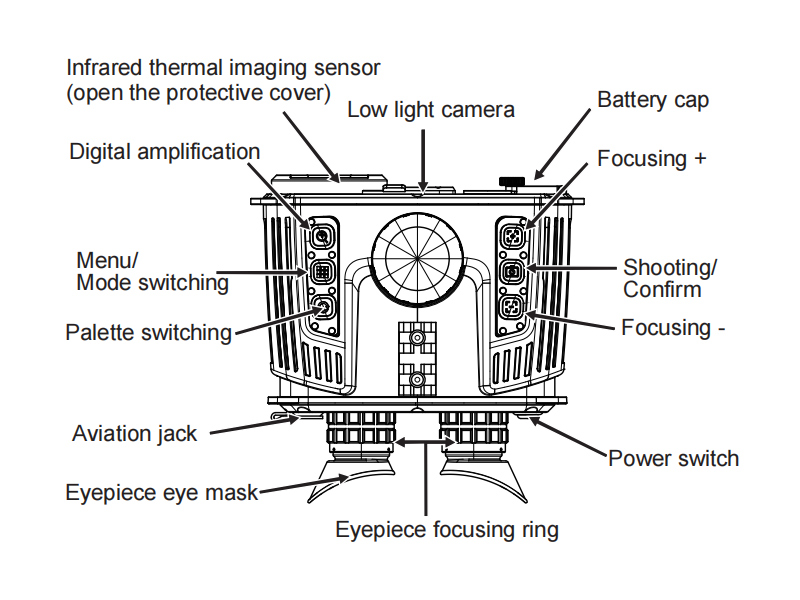 Infrared thermal imaging sensor
(open the protective cover)

Low light camera

Battery cap

Digital amplification

Focusing +

Menu/
Mode switching

Shooting/
Confirm

Palette switching

Focusing -

Aviation jack

Power switch

Eyepiece eye mask

Eyepiece focusing ring